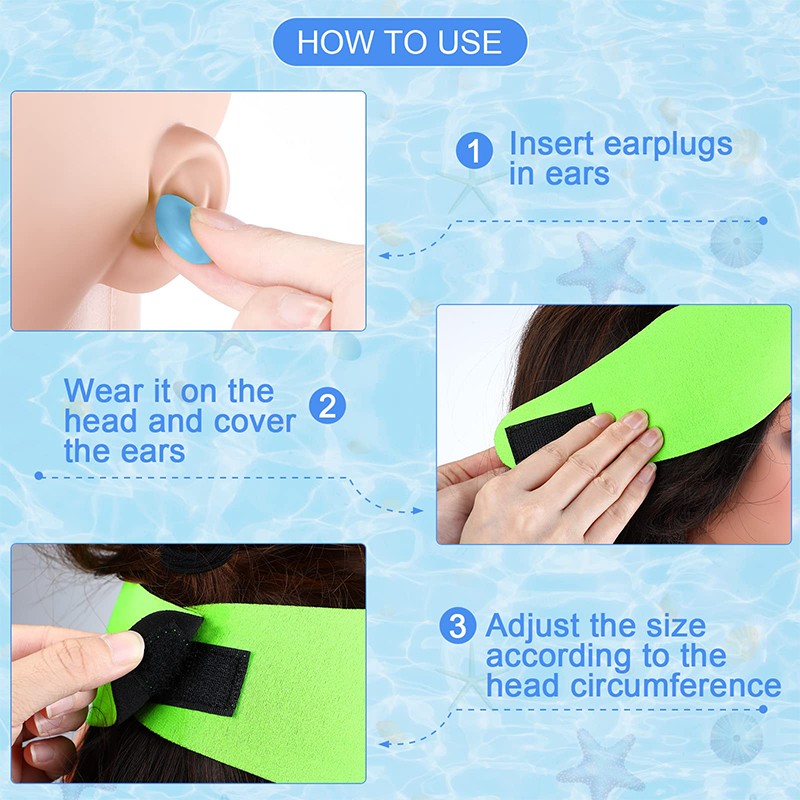 HOW TO USE

1 Insert earplugs in ears

Wear it on the head and cover the ears 2

3 Adjust the size according to the head circumference